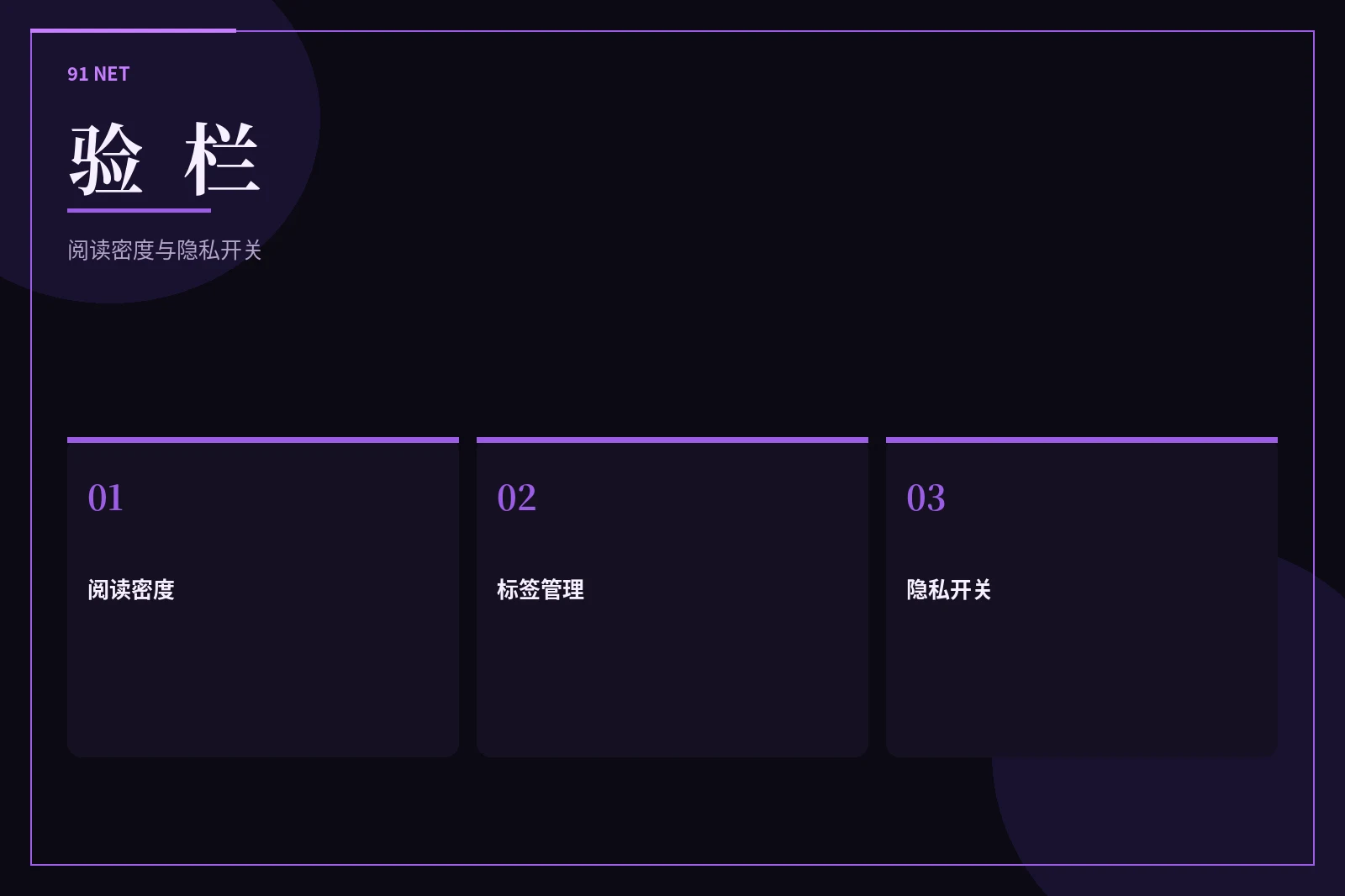 91 NET

验 栏

阅读密度与隐私开关

01

阅读密度

02

标签管理

03

隐私开关